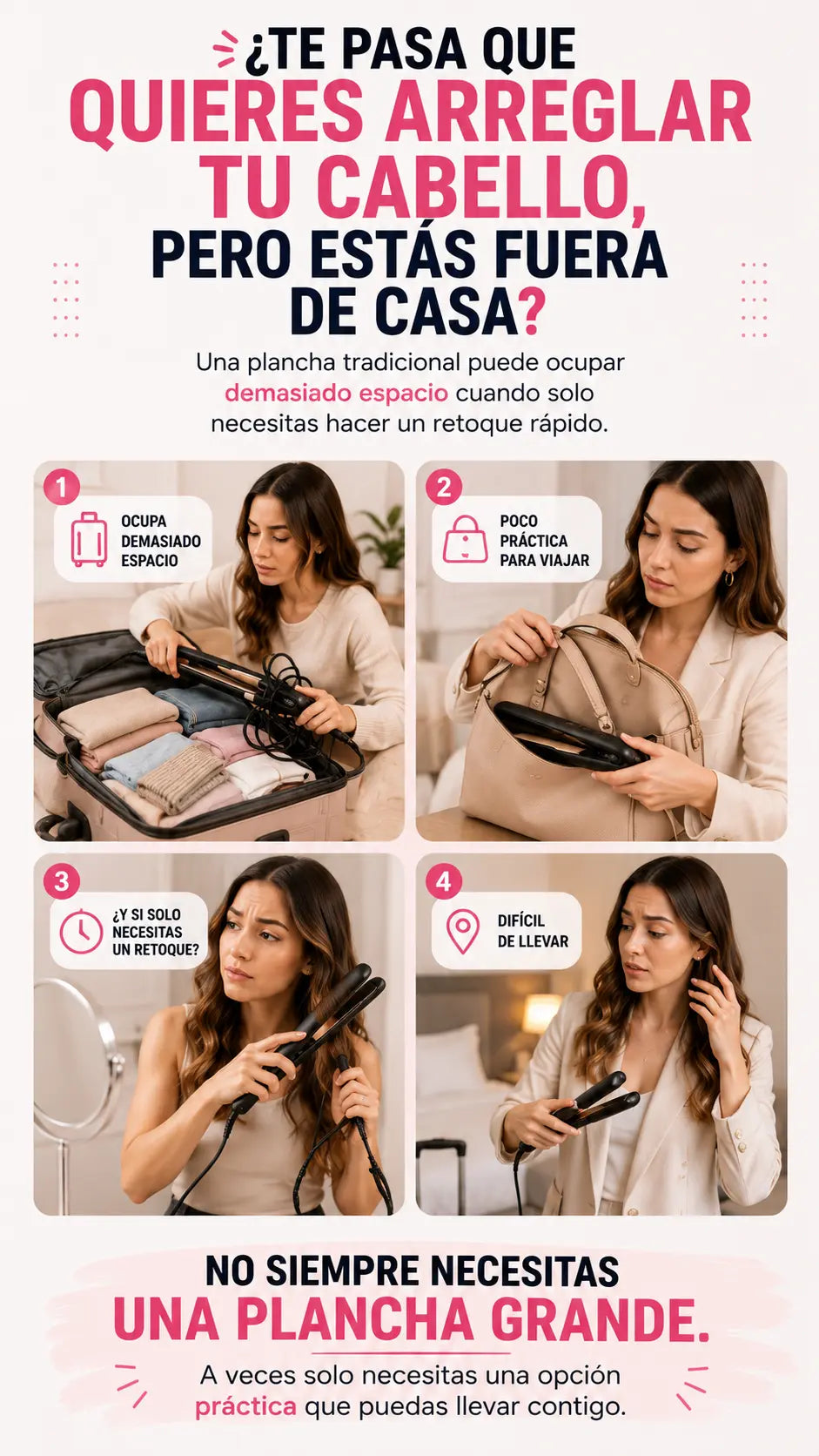 ¿TE PASA QUE QUIERES ARREGLAR TU CABELLO, PERO ESTÁS FUERA DE CASA?

Una plancha tradicional puede ocupar demasiado espacio cuando solo necesitas hacer un retoque rápido.

1
OCUPA DEMASIADO ESPACIO

2
POCO PRÁCTICA PARA VIAJAR

3
¿Y SI SOLO NECESITAS UN RETOQUE?

4
DIFÍCIL DE LLEVAR

NO SIEMPRE NECESITAS UNA PLANCHA GRANDE.

A veces solo necesitas una opción práctica que puedas llevar contigo.